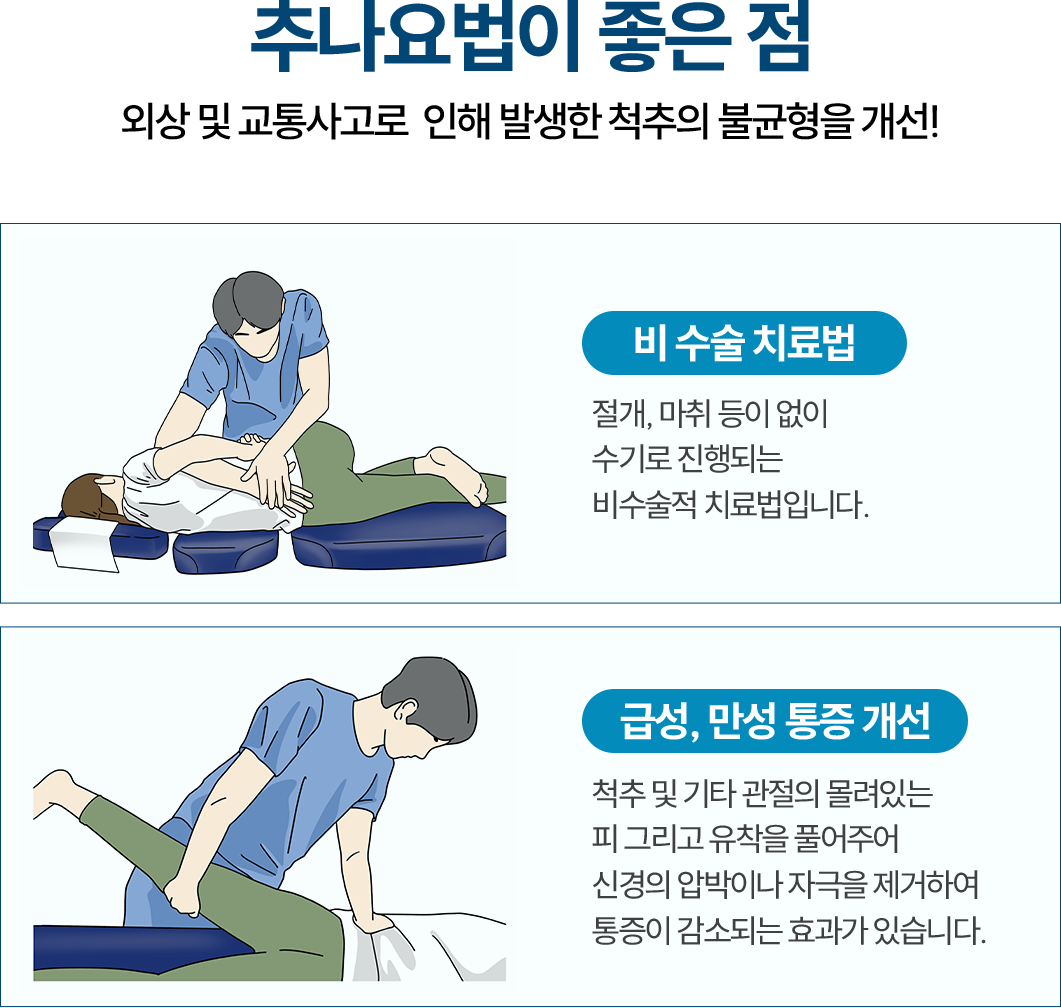 추나요법이 좋은 점

외상 및 교통사고로 인해 발생한 척추의 불균형을 개선!

비 수술 치료법

절개, 마취 등이 없이
수기로 진행되는
비수술적 치료법입니다.

급성, 만성 통증 개선

척추 및 기타 관절의 몰려있는
피 그리고 유착을 풀어주어
신경의 압박이나 자극을 제거하여
통증이 감소되는 효과가 있습니다.